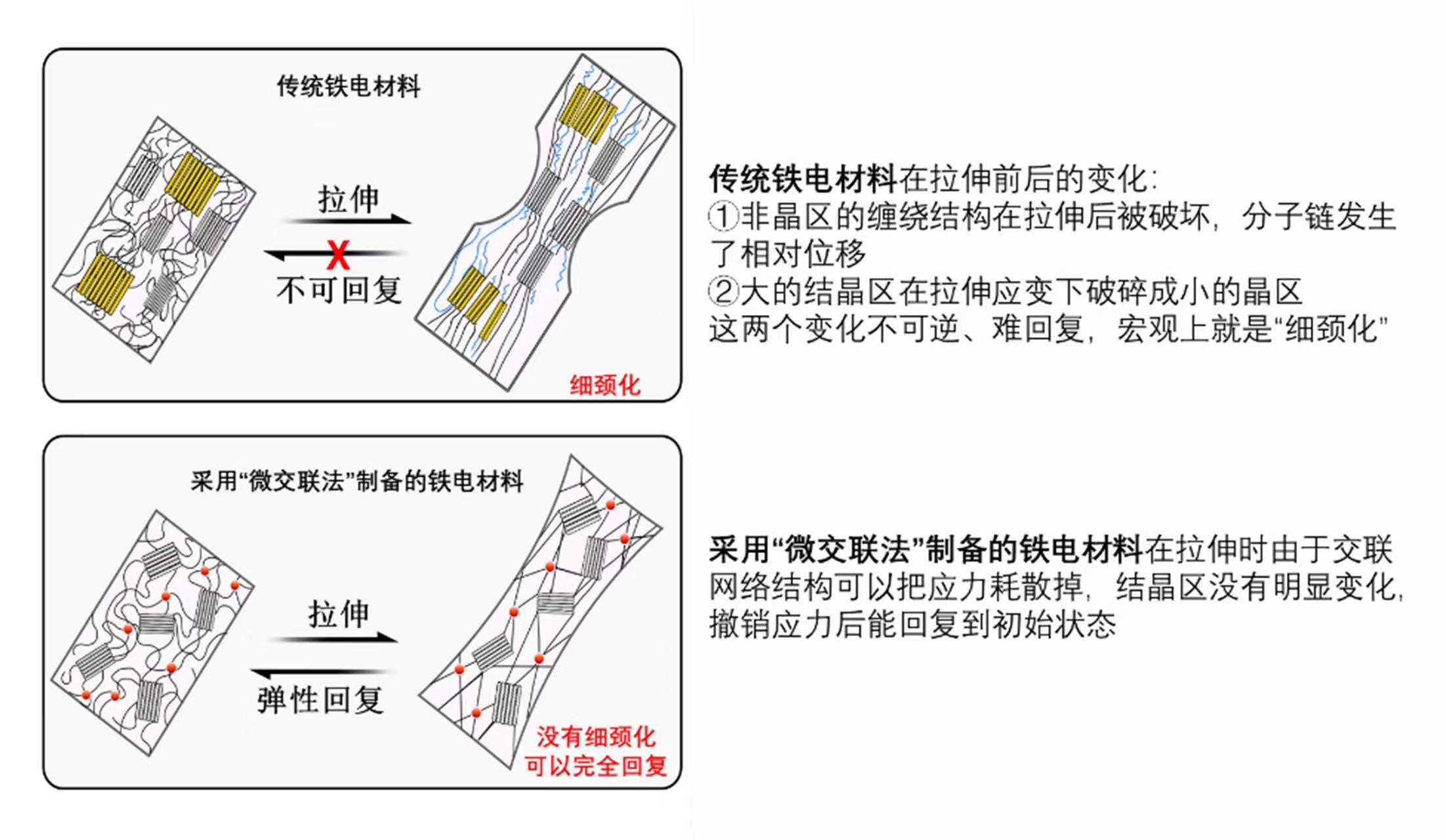 传统铁电材料

拉伸

X

不可回复

细颈化

传统铁电材料在拉伸前后的变化:
①非晶区的缠绕结构在拉伸后被破坏，分子链发生了相对位移
②大的结晶区在拉伸应变下破碎成小的晶区
这两个变化不可逆、难回复，宏观上就是“细颈化”

采用“微交联法”制备的铁电材料

拉伸

弹性回复

没有细颈化
可以完全回复

采用“微交联法”制备的铁电材料在拉伸时由于交联网络结构可以把应力耗散掉，结晶区没有明显变化，撤销应力后能回复到初始状态